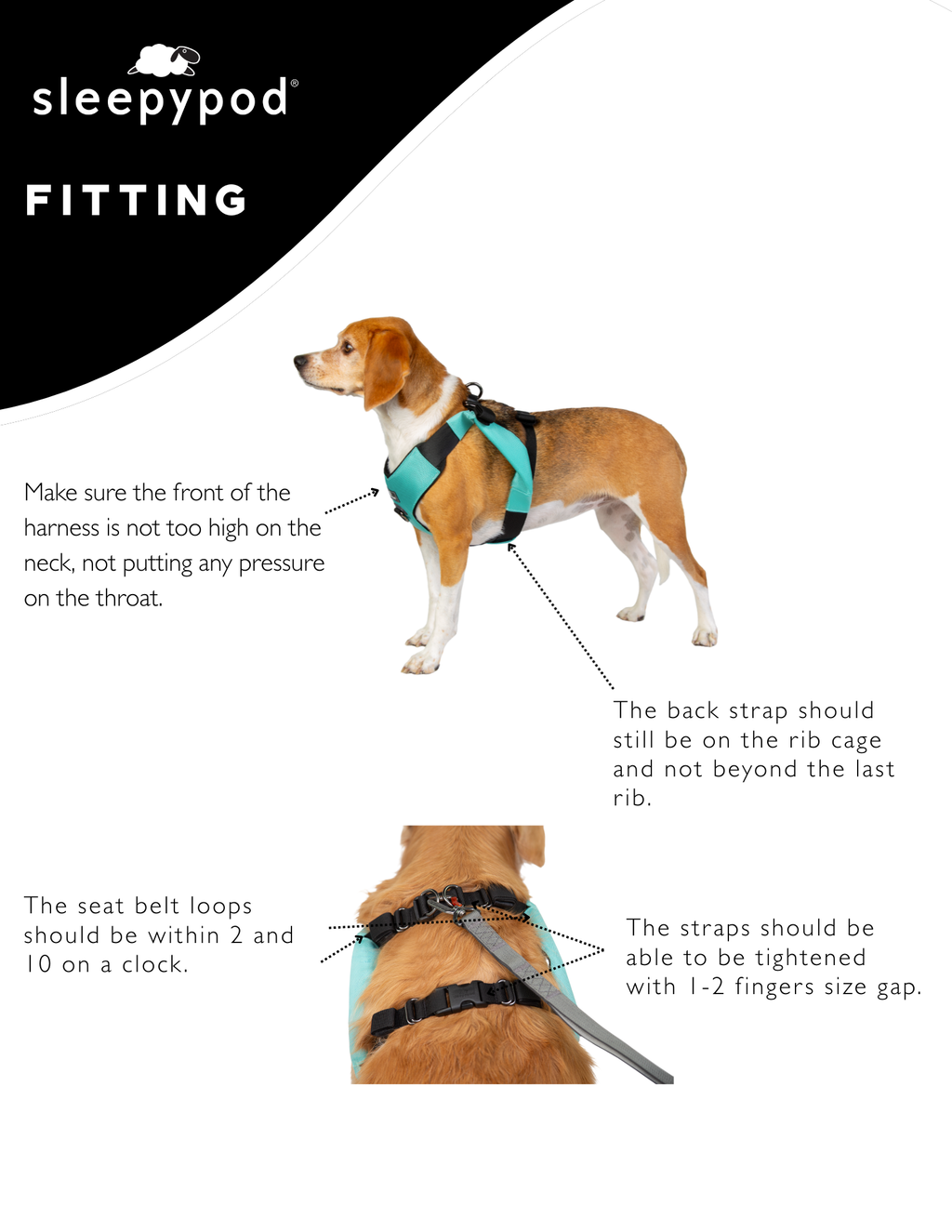 sleepypod®

FITTING

Make sure the front of the harness is not too high on the neck, not putting any pressure on the throat.

The back strap should still be on the rib cage and not beyond the last rib.

The seat belt loops should be within 2 and 10 on a clock.

The straps should be able to be tightened with 1-2 fingers size gap.