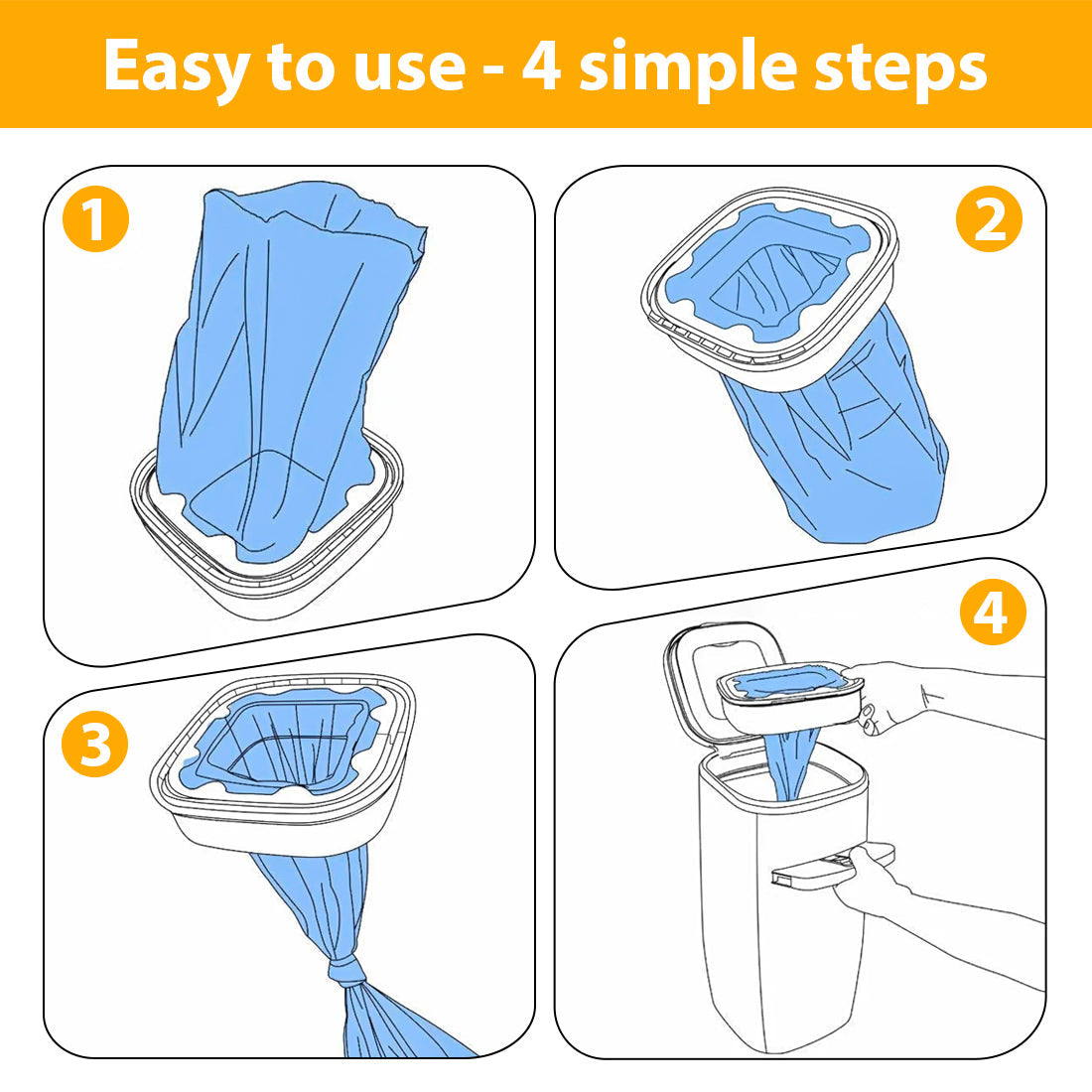 Easy to use - 4 simple steps

1

2

3

4