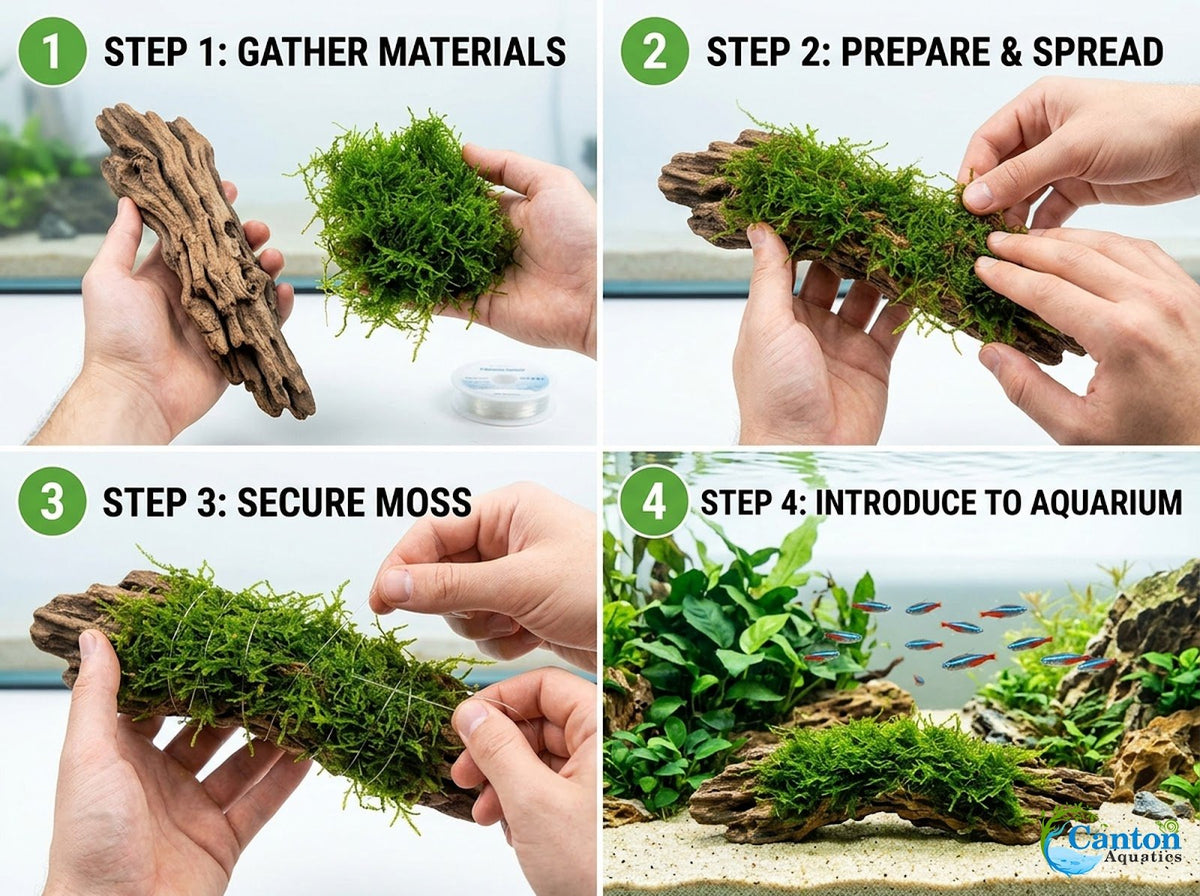 1 STEP 1: GATHER MATERIALS

2 STEP 2: PREPARE & SPREAD

3 STEP 3: SECURE MOSS

4 STEP 4: INTRODUCE TO AQUARIUM

Canton Aquatics