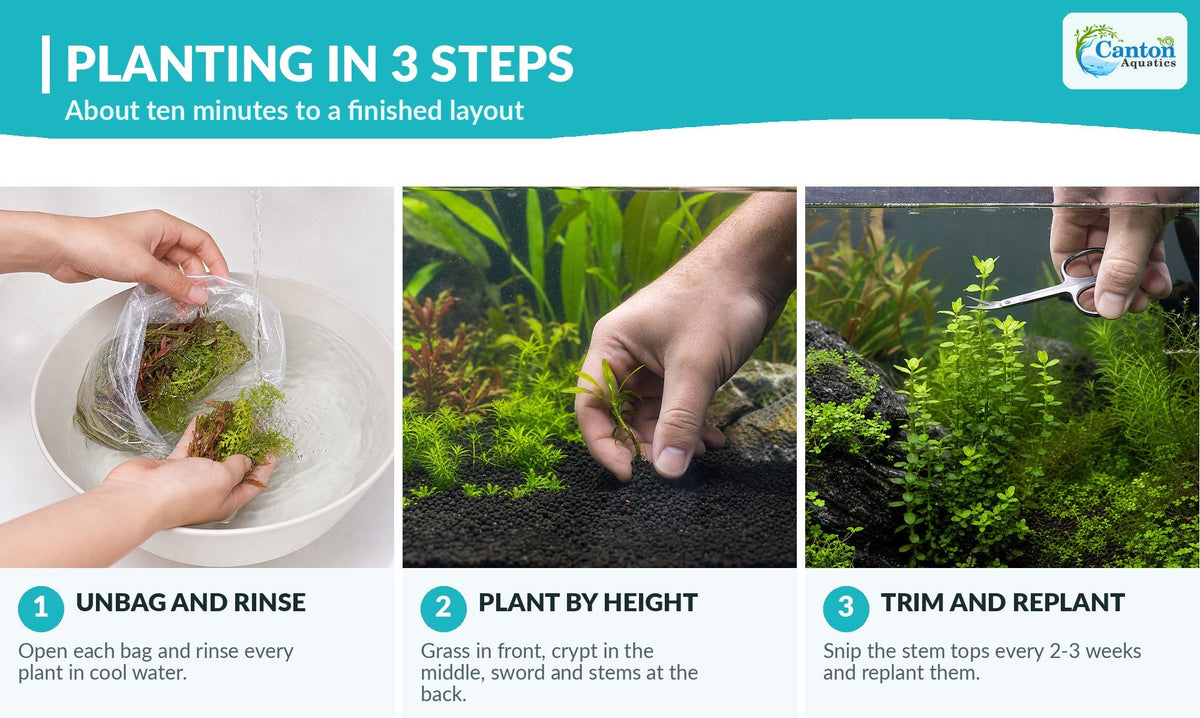 PLANTING IN 3 STEPS
About ten minutes to a finished layout

Canton Aquatics

1 UNBAG AND RINSE
Open each bag and rinse every plant in cool water.

2 PLANT BY HEIGHT
Grass in front, crypt in the middle, sword and stems at the back.

3 TRIM AND REPLANT
Snip the stem tops every 2-3 weeks and replant them.