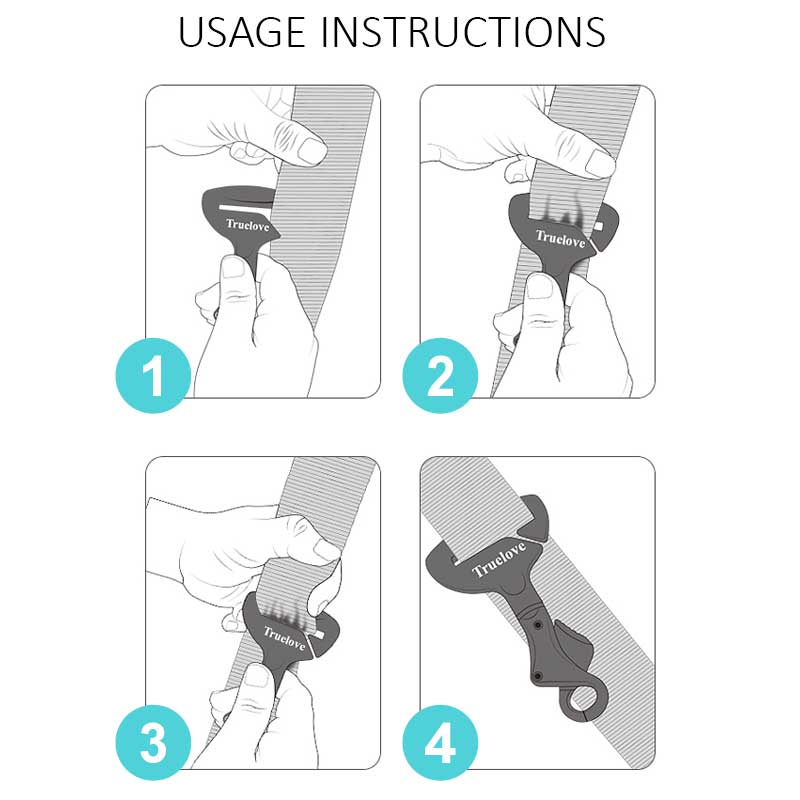 USAGE INSTRUCTIONS

Truelove

1

Truelove

2

Truelove

3

Truelove

4