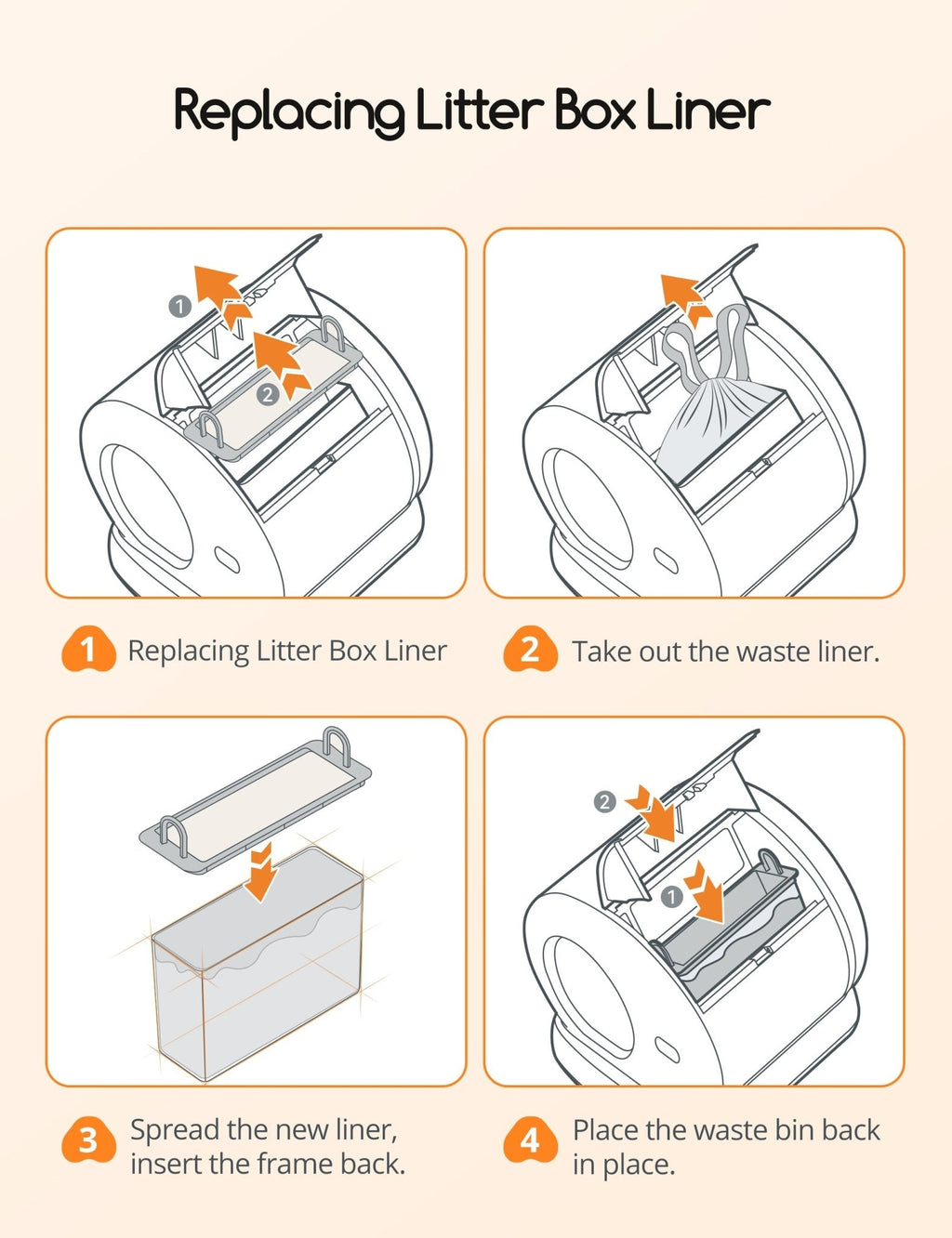 Replacing Litter Box Liner

1

2

1 Replacing Litter Box Liner

2 Take out the waste liner.

2

1

3 Spread the new liner, insert the frame back.

4 Place the waste bin back in place.