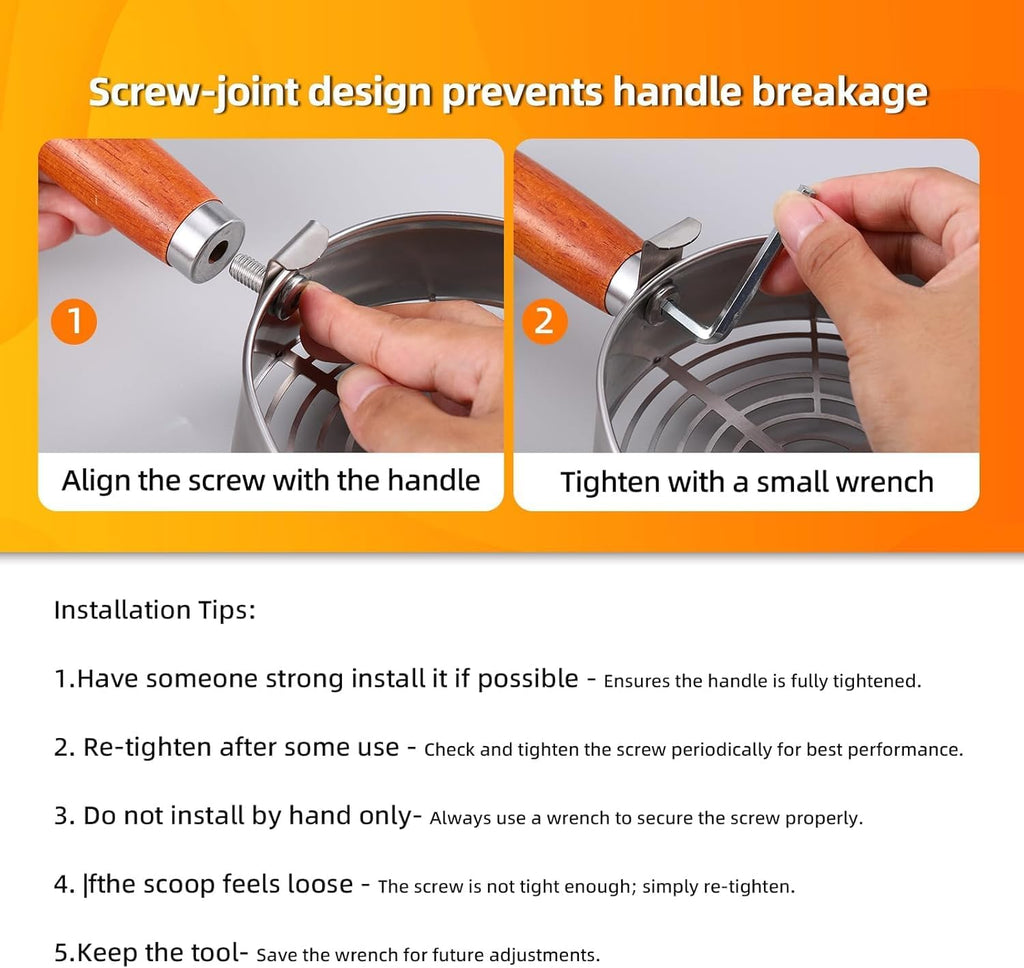 Screw-joint design prevents handle breakage

1

Align the screw with the handle

2

Tighten with a small wrench

Installation Tips:

1.Have someone strong install it if possible - Ensures the handle is fully tightened.

2. Re-tighten after some use - Check and tighten the screw periodically for best performance.

3. Do not install by hand only- Always use a wrench to secure the screw properly.

4. |fthe scoop feels loose - The screw is not tight enough; simply re-tighten.

5.Keep the tool- Save the wrench for future adjustments.