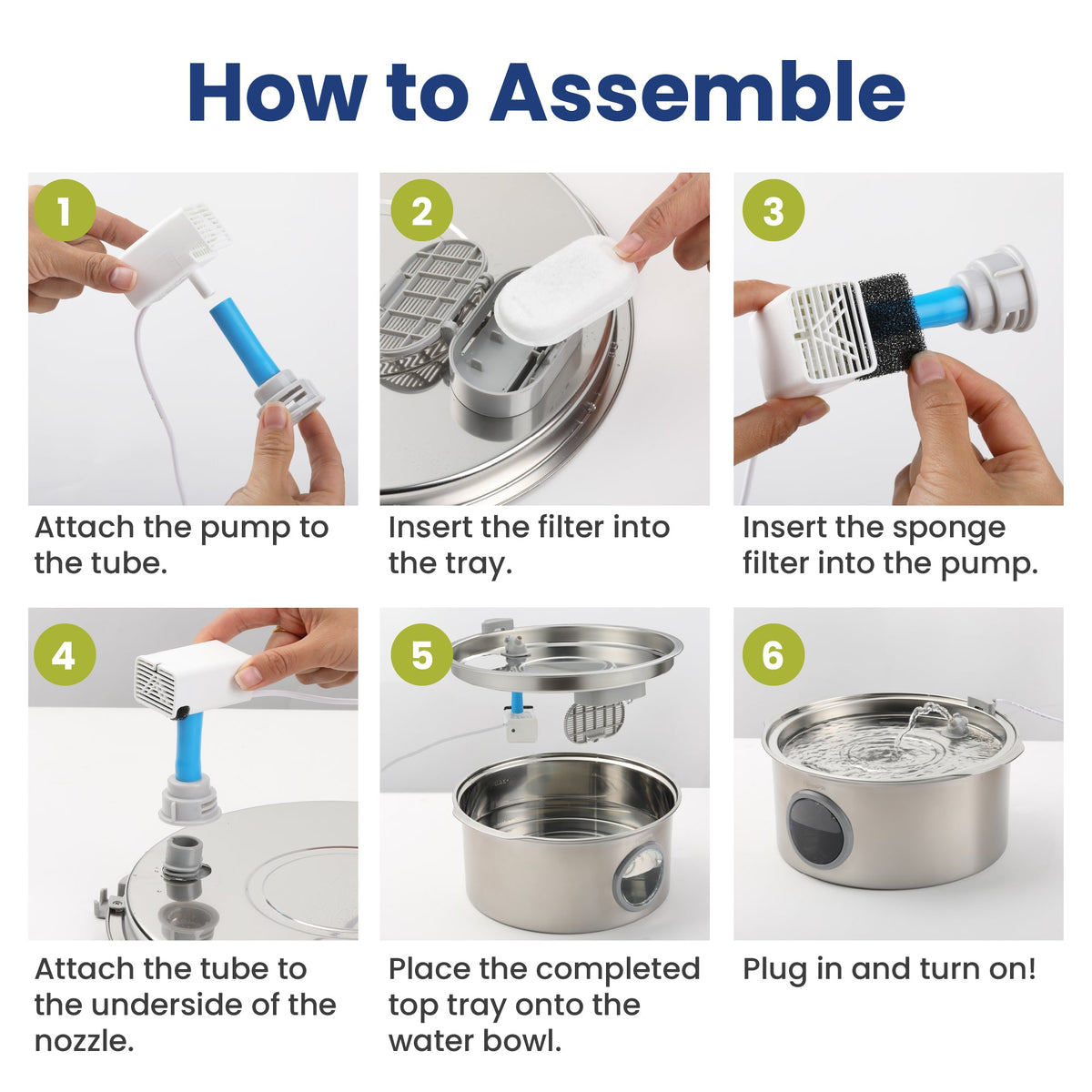 How to Assemble

1

Attach the pump to the tube.

2

Insert the filter into the tray.

3

Insert the sponge filter into the pump.

4

Attach the tube to the underside of the nozzle.

5

Place the completed top tray onto the water bowl.

6

Plug in and turn on!