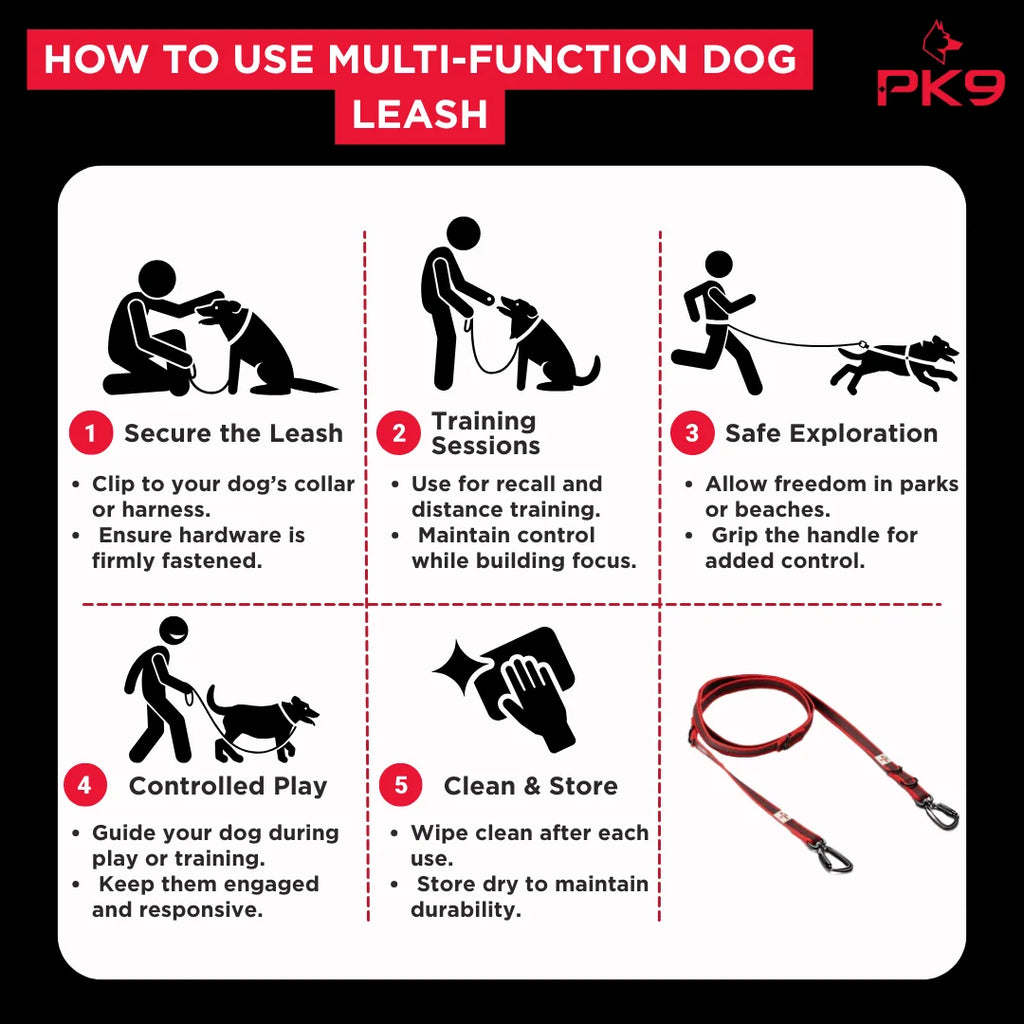 HOW TO USE MULTI-FUNCTION DOG LEASH

PK9

1 Secure the Leash

• Clip to your dog's collar or harness.
• Ensure hardware is firmly fastened.

2 Training Sessions

• Use for recall and distance training.
• Maintain control while building focus.

3 Safe Exploration

• Allow freedom in parks or beaches.
• Grip the handle for added control.

4 Controlled Play

• Guide your dog during play or training.
• Keep them engaged and responsive.

5 Clean & Store

• Wipe clean after each use.
• Store dry to maintain durability.